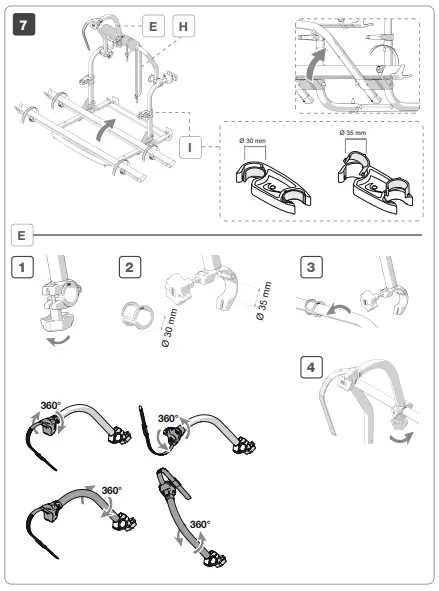 7

E H

I

Ø 30 mm

Ø 35 mm

E

1

2

Ø 30 mm

Ø 35 mm

3

4

360°

360°

360°

360°