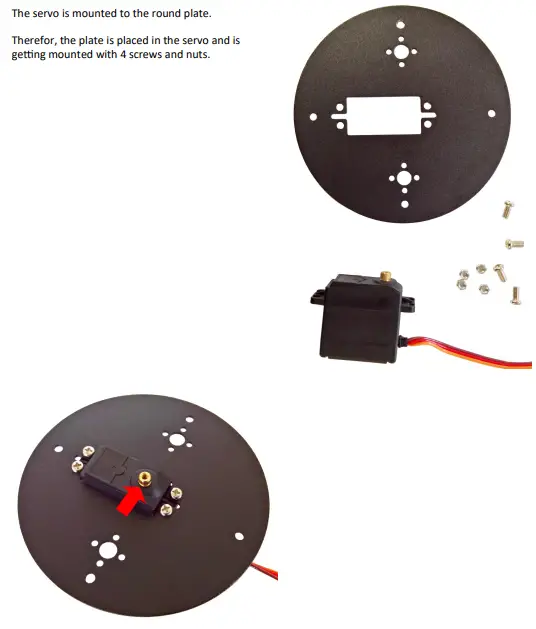 The servo is mounted to the round plate.

Therefor, the plate is placed in the servo and is getting mounted with 4 screws and nuts.