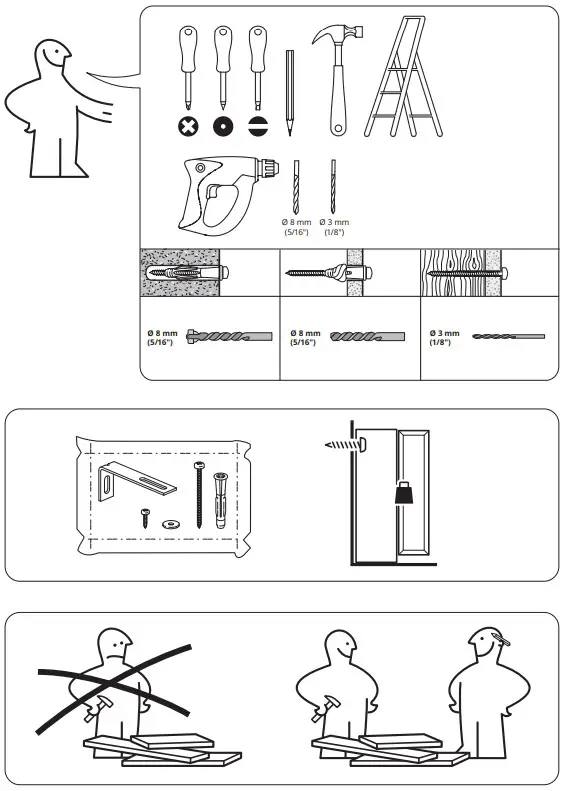 Ø 8 mm
(5/16")

Ø 3 mm
(1/8")

Ø 8 mm
(5/16")

Ø 8 mm
(5/16")

Ø 3 mm
(1/8")