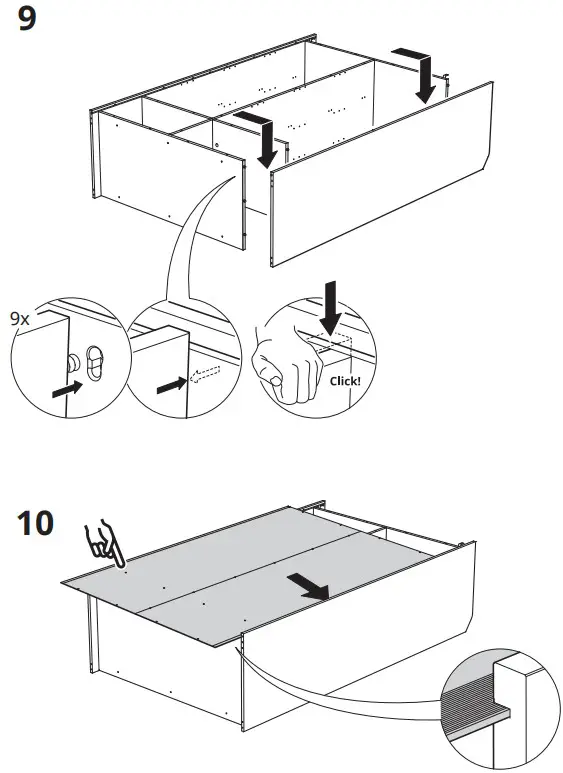 9

9x

Click!

10