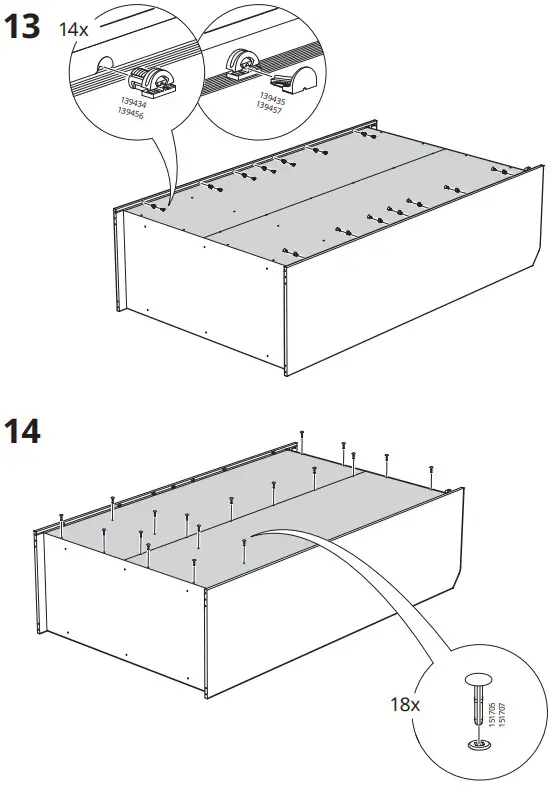 13

14x

139434
139456

139435
139457

14

18x

151705
151707