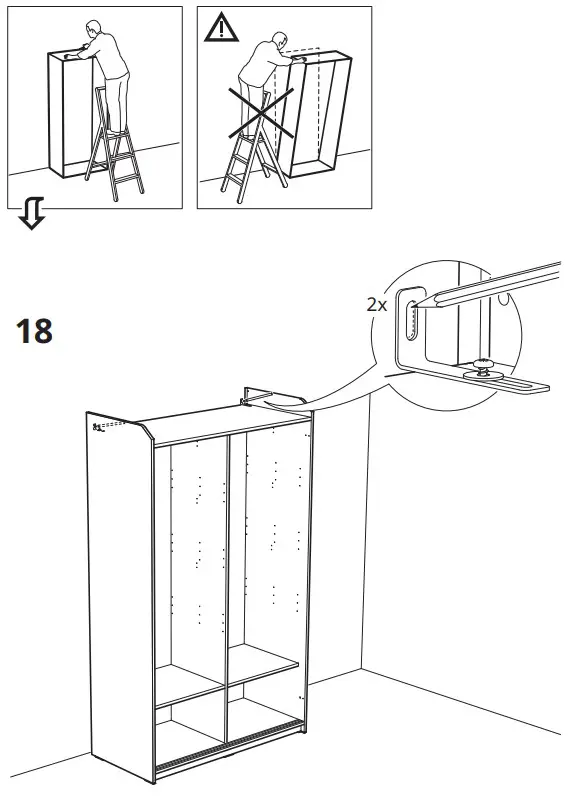 18

2x