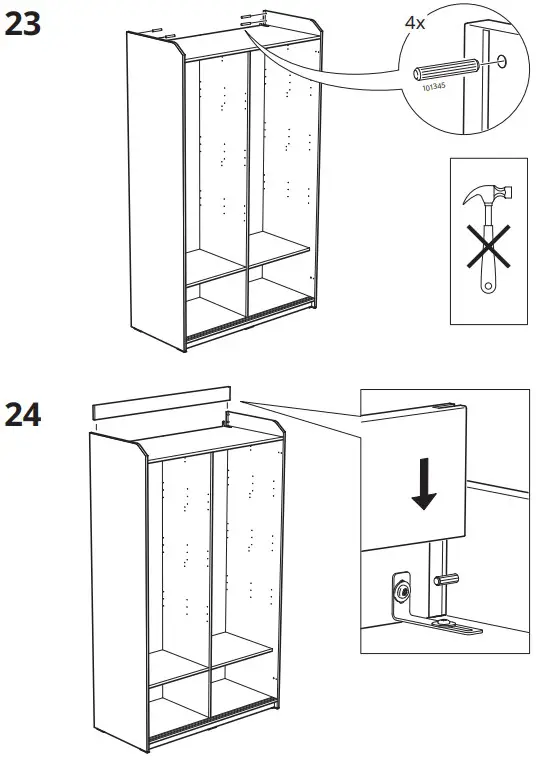 23

4x

101345

24