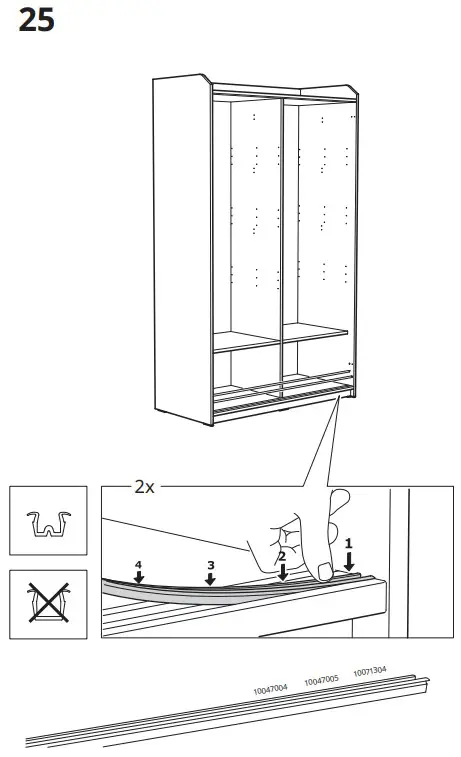 25

2x

4
3
2
1

10047004
10047005
10071304