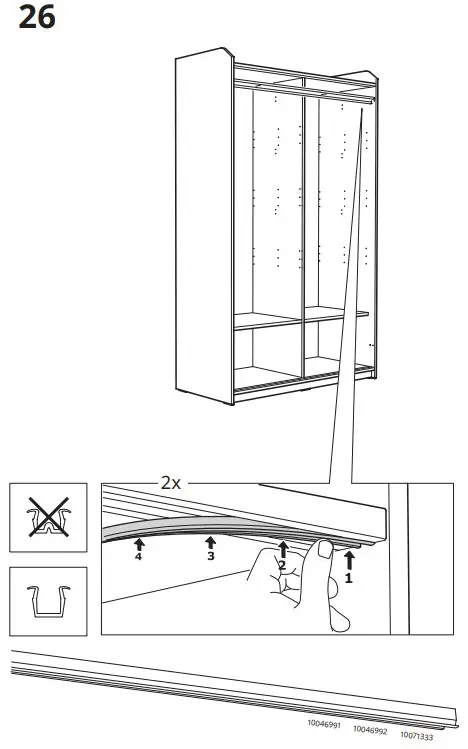 26

2x

4
3
2
1

10046991 10046992 10071333