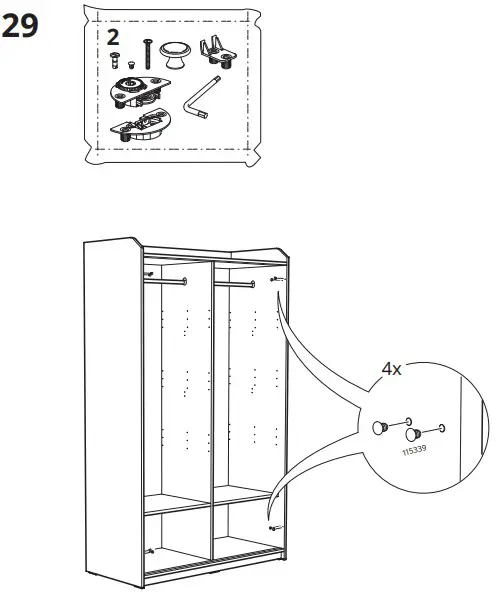 29

2

4x

115339