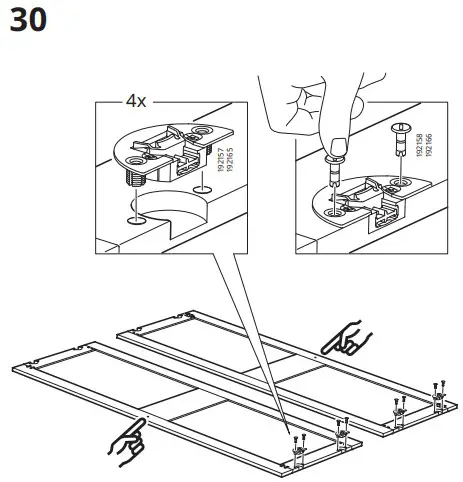 30

4x

192157
192165

192158
192166