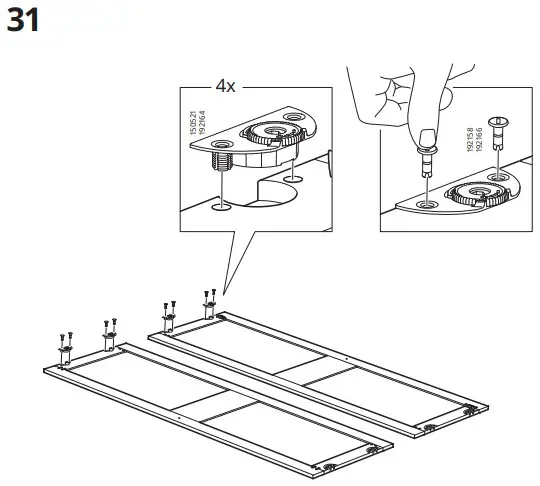 31

4x

150521
192164

192158
192166