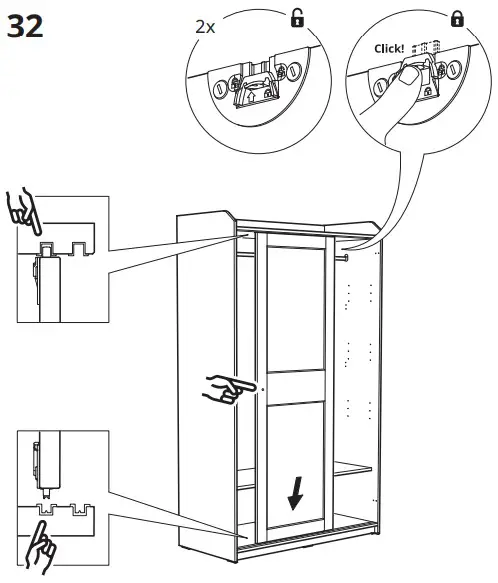 32

2x

Click!