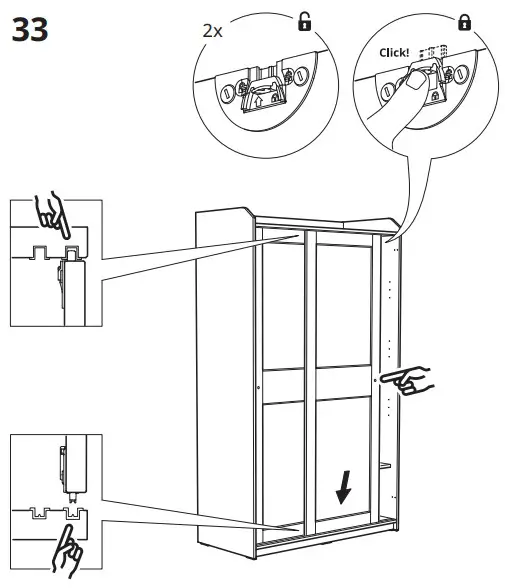 33

2x

Click!