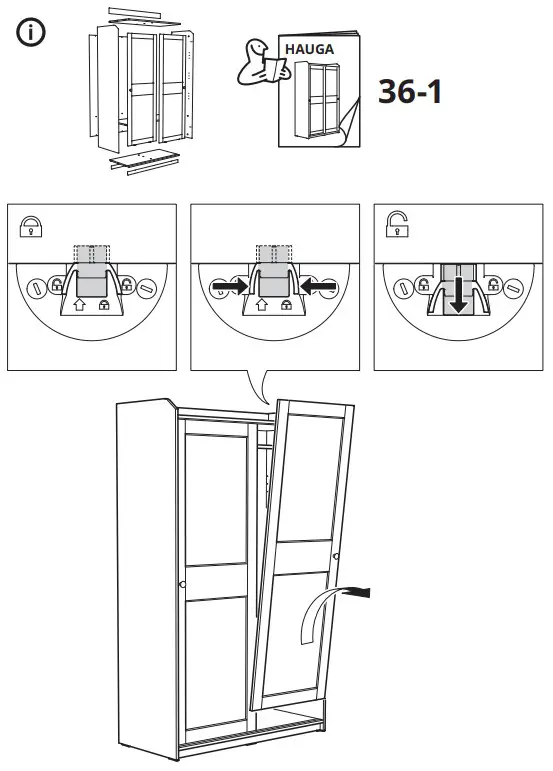 HAUGA

36-1