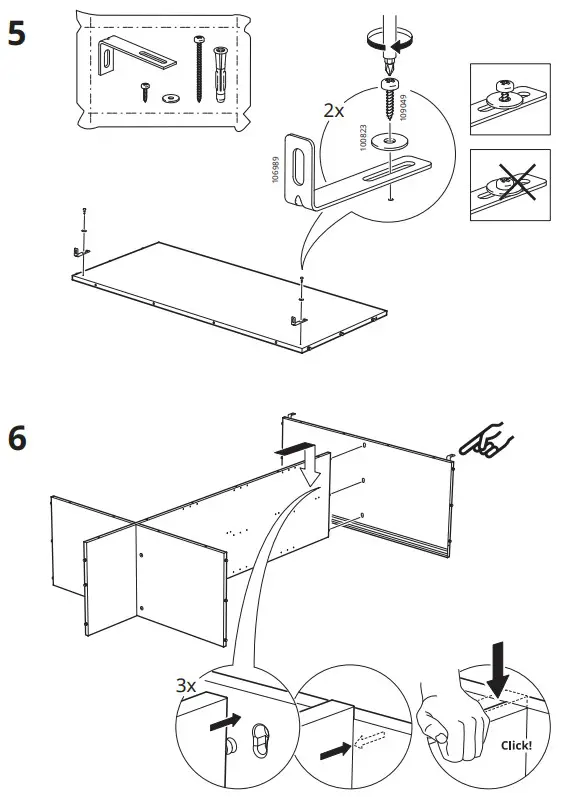 5

2x

106989

100823

109049

6

3x

Click!