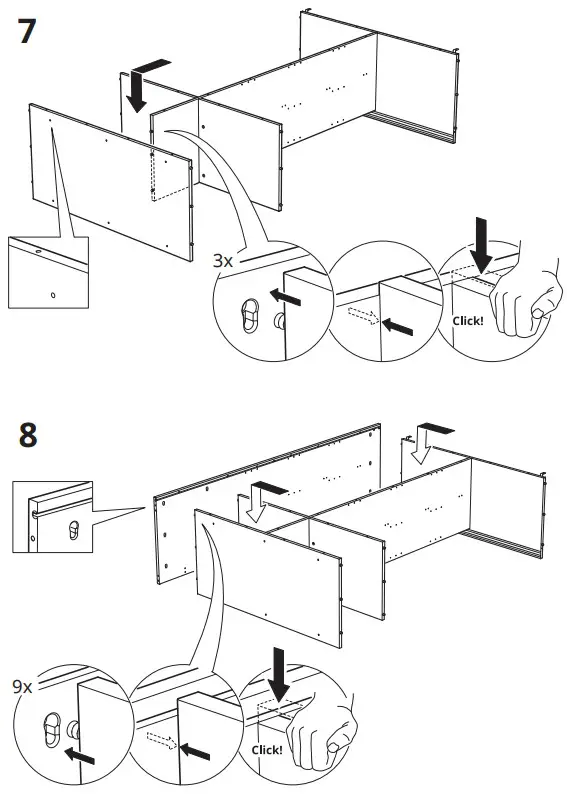 7

3x

Click!

8

9x

Click!