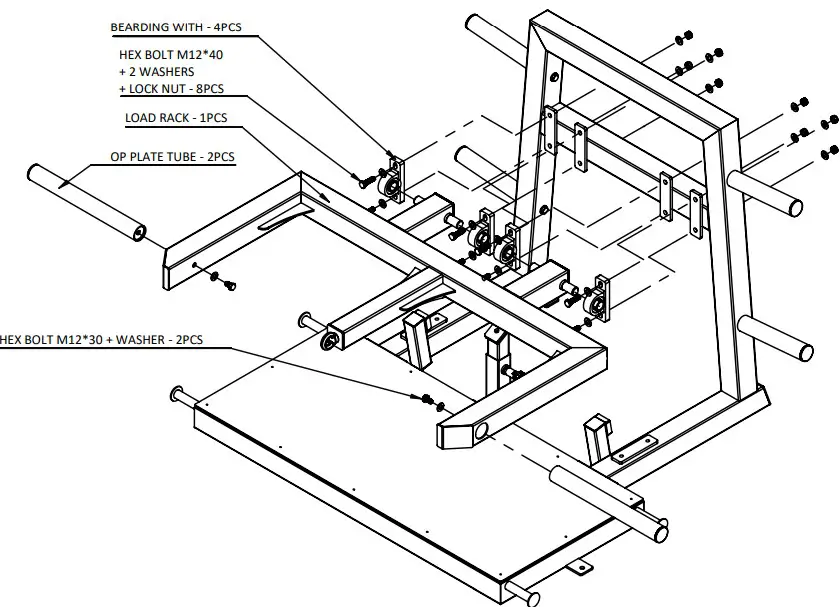 BEARDING WITH - 4PCS

HEX BOLT M12*40
+ 2 WASHERS
+ LOCK NUT - 8PCS

LOAD RACK - 1PCS

OP PLATE TUBE - 2PCS

HEX BOLT M12*30 + WASHER - 2PCS