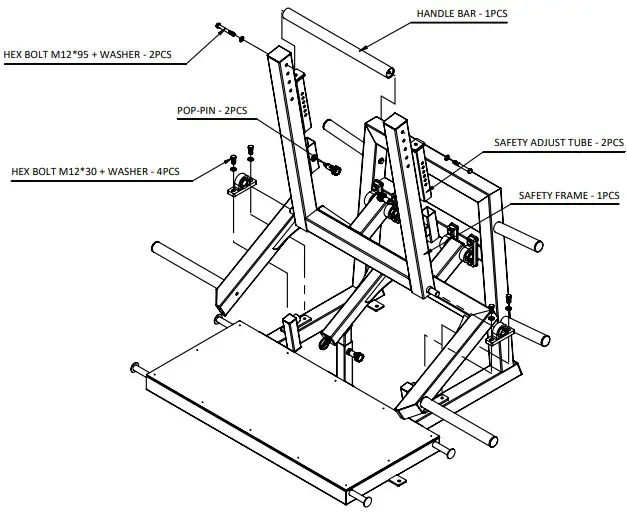 HANDLE BAR - 1PCS

HEX BOLT M12*95 + WASHER - 2PCS

POP-PIN - 2PCS

SAFETY ADJUST TUBE - 2PCS

HEX BOLT M12*30 + WASHER - 4PCS

SAFETY FRAME - 1PCS