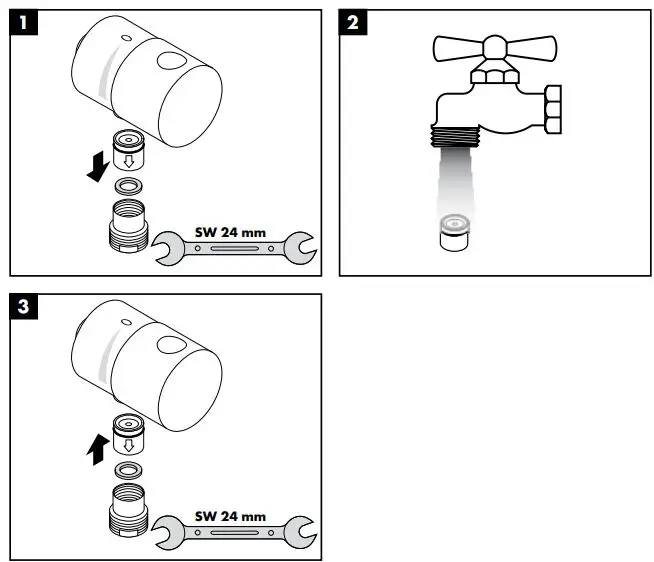 1

SW 24 mm

2

3

SW 24 mm