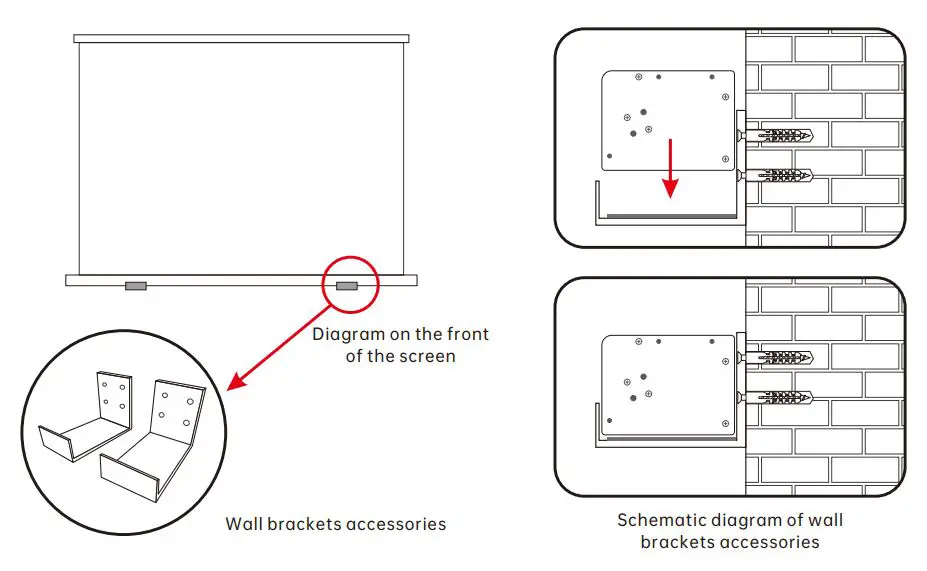 Diagram on the front of the screen

Wall brackets accessories

Schematic diagram of wall brackets accessories