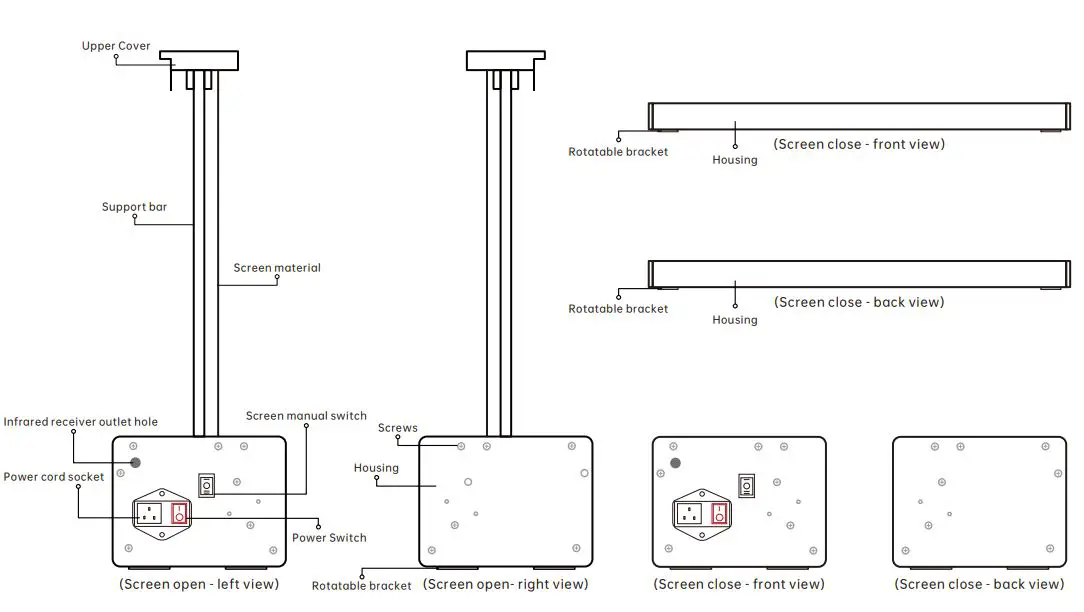 Upper Cover

Support bar

Screen material

Infrared receiver outlet hole

Screen manual switch

Power cord socket

Power Switch

(Screen open - left view)

Screws

Housing

Rotatable bracket

(Screen open- right view)

Rotatable bracket

Housing

(Screen close - front view)

Rotatable bracket

Housing

(Screen close - back view)

(Screen close - front view)

(Screen close - back view)