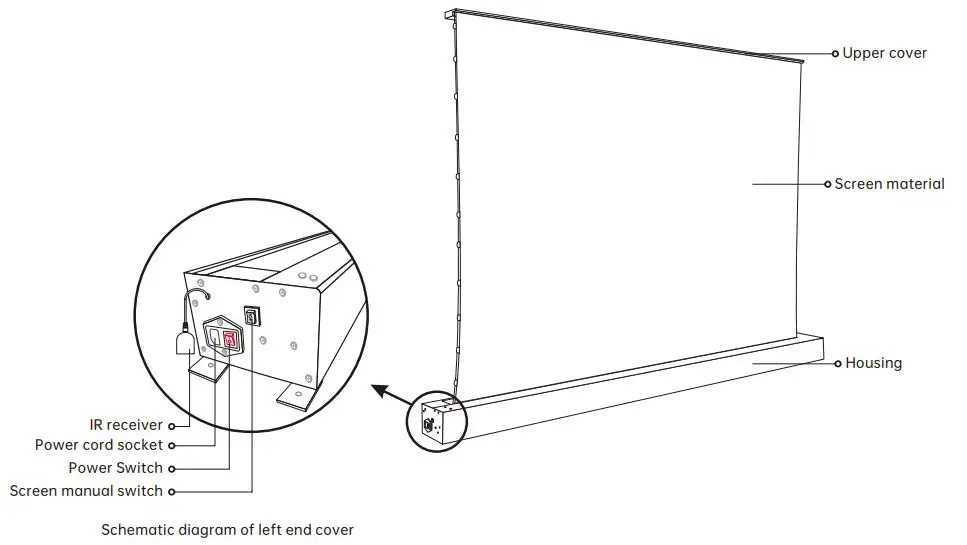 Upper cover

Screen material

Housing

IR receiver

Power cord socket

Power Switch

Screen manual switch

Schematic diagram of left end cover