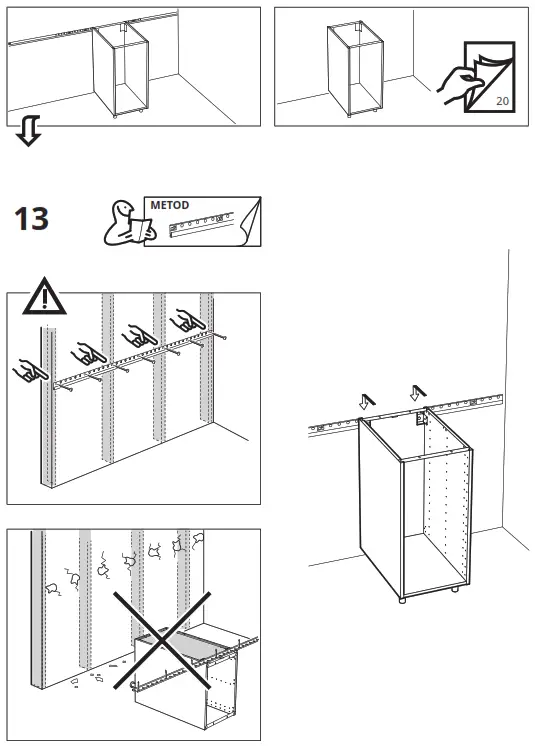 20

13

METOD