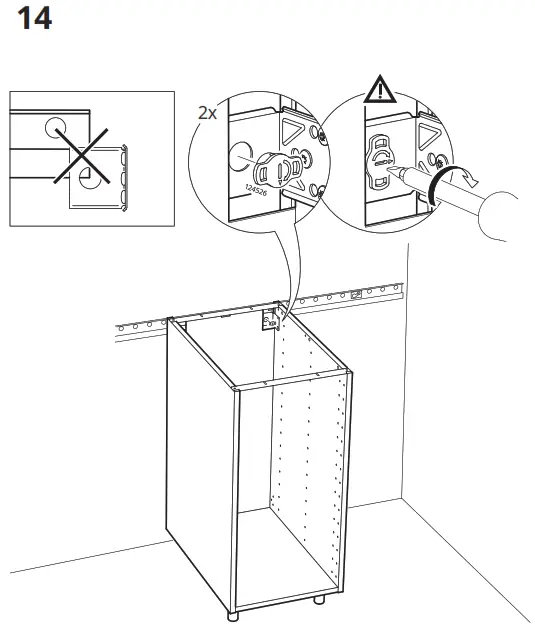 14

2x

124526