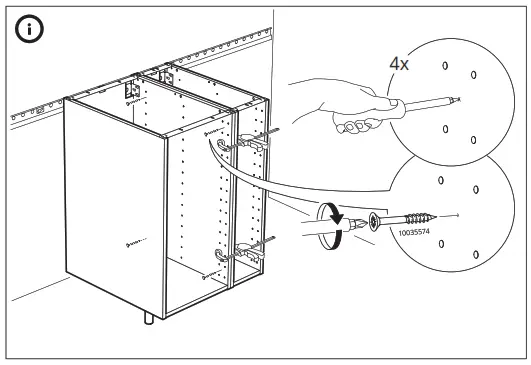 i

4x

10035574