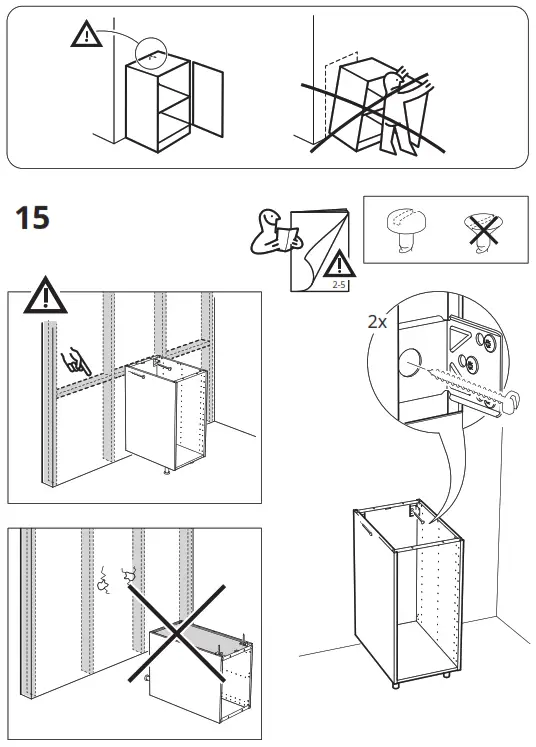 15

2-5

2x