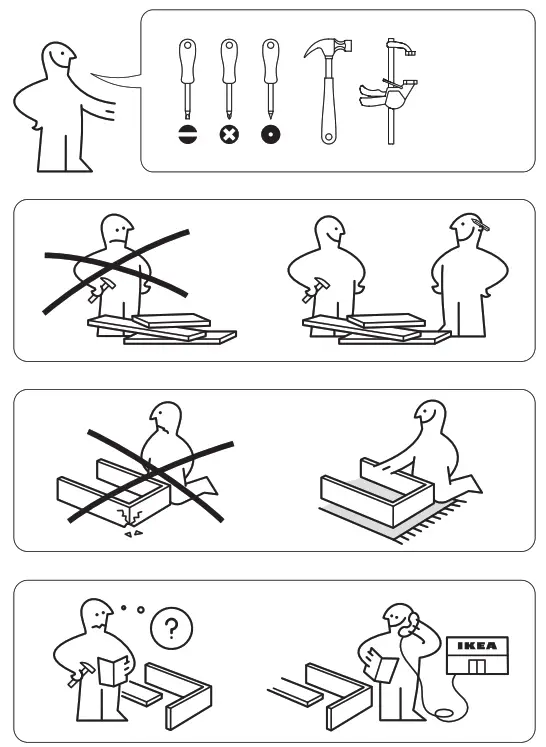 ?

IKEA