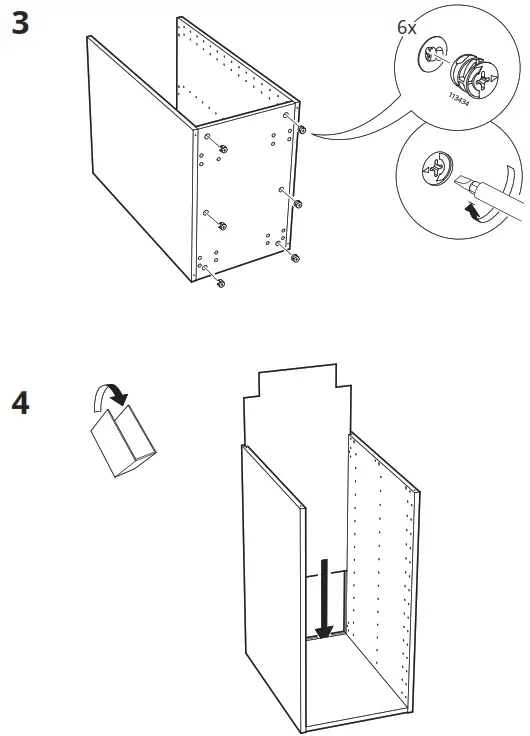 3

6x

113434

4