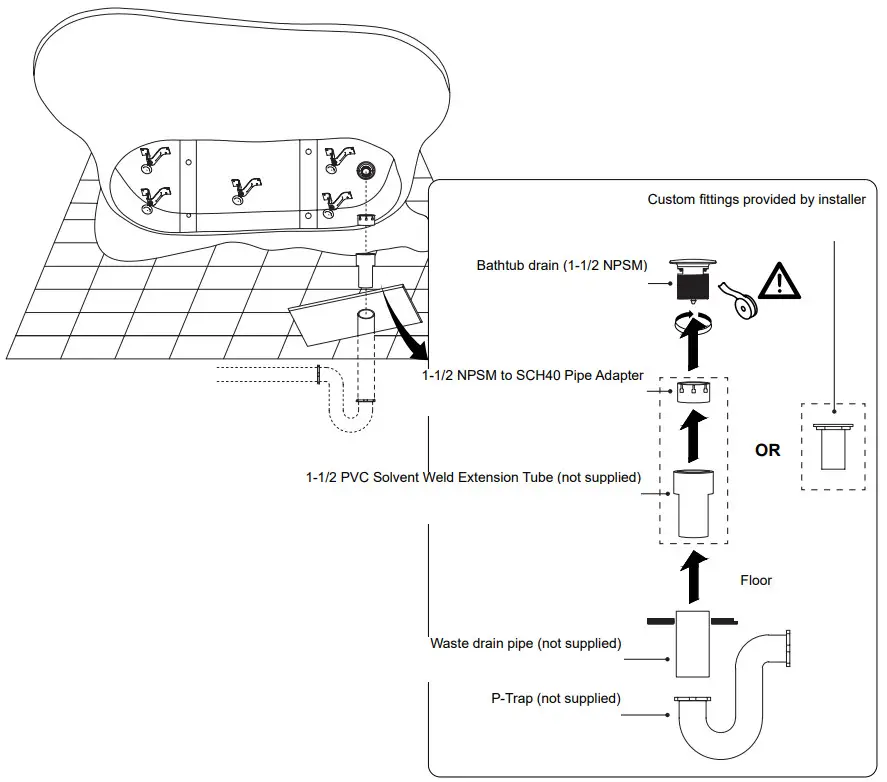 Custom fittings provided by installer

Bathtub drain (1-1/2 NPSM)

1-1/2 NPSM to SCH40 Pipe Adapter

OR

1-1/2 PVC Solvent Weld Extension Tube (not supplied)

Floor

Waste drain pipe (not supplied)

P-Trap (not supplied)