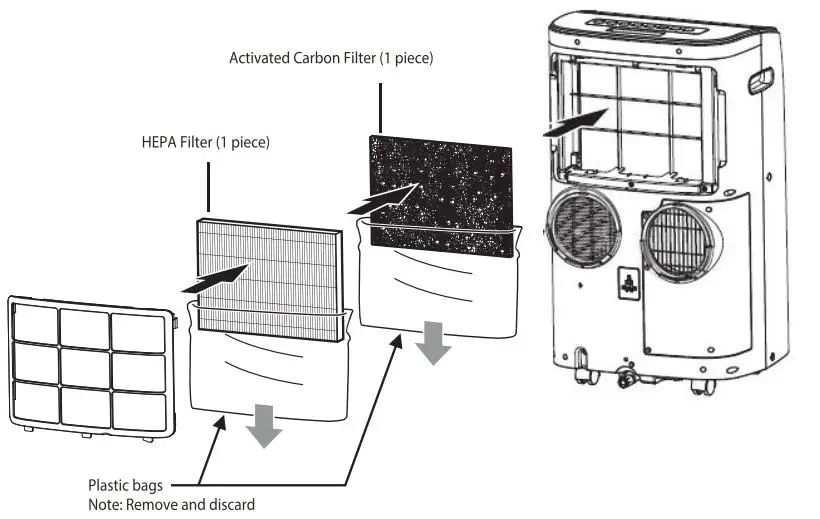 Activated Carbon Filter (1 piece)

HEPA Filter (1 piece)

Plastic bags
Note: Remove and discard