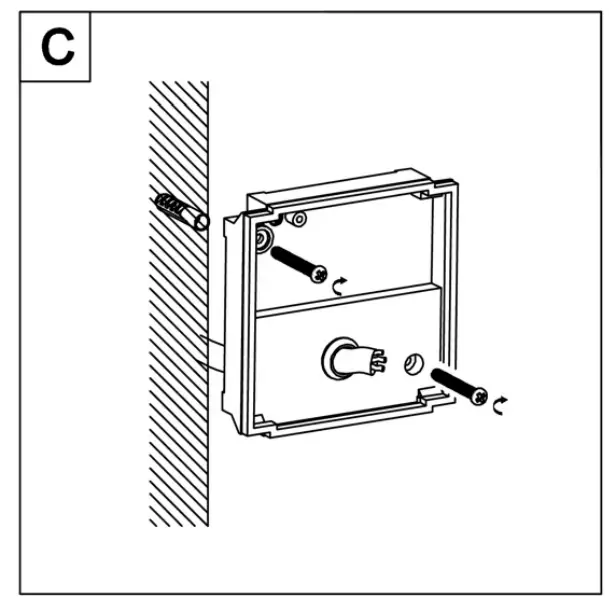 C