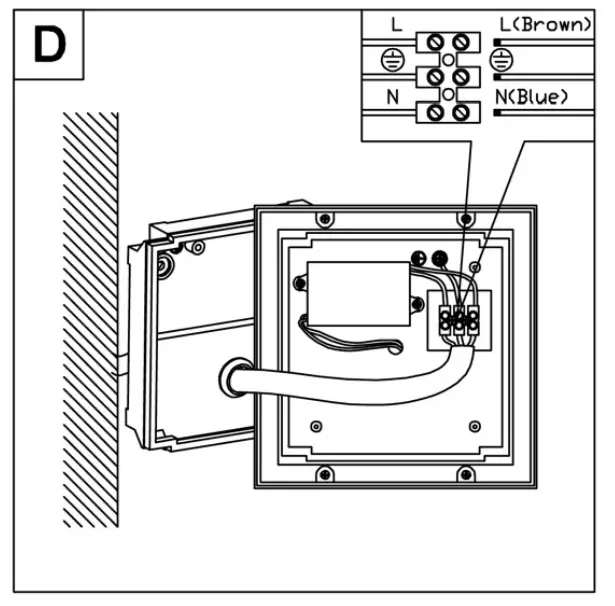 D

L

L(Brown)

N

N(Blue)