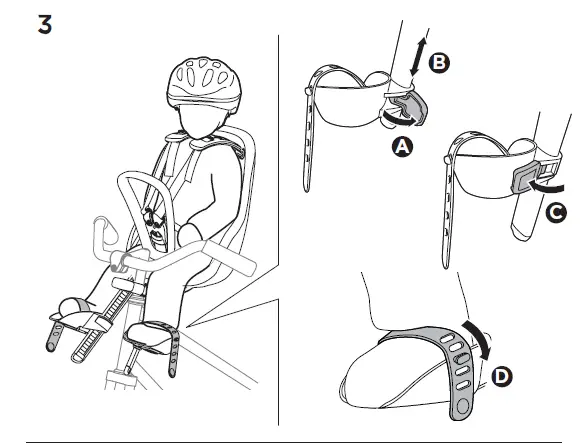 3

B

A

C

D