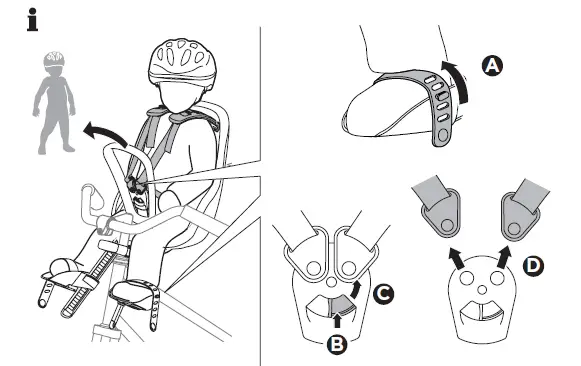 i

A

C

B

D