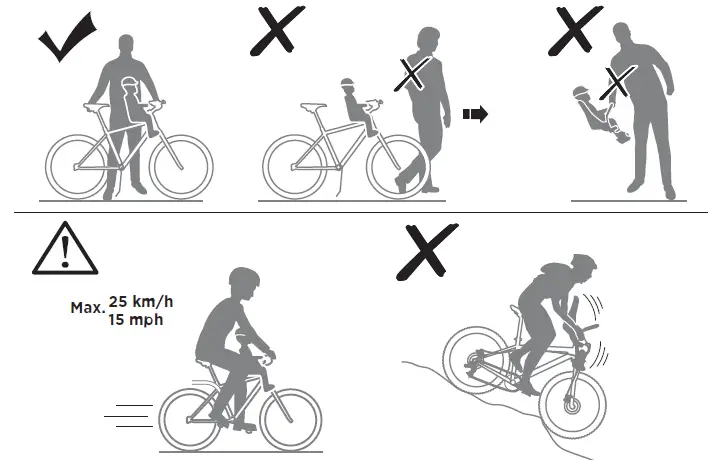 Max. 25 km/h
15 mph