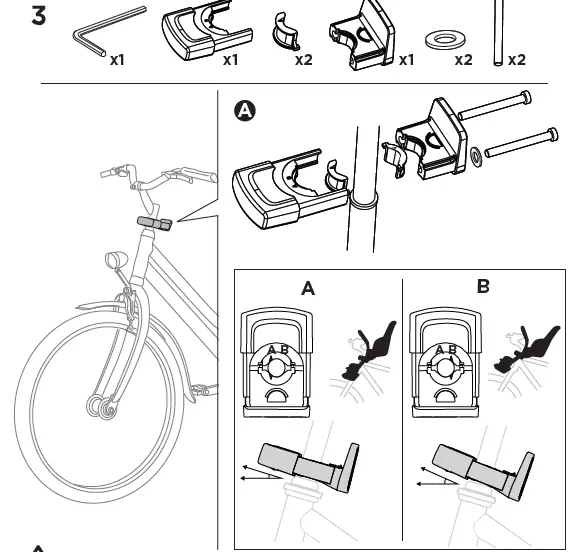 3

x1 x1 x2 x1 x2 x2

A

A

A B

B

A B