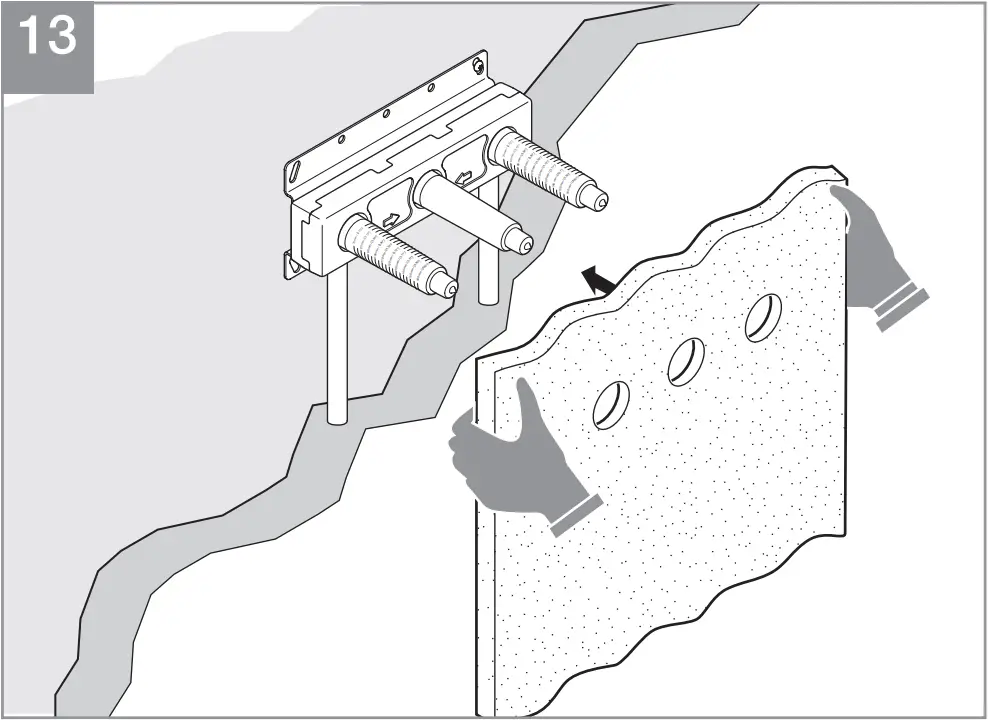 13