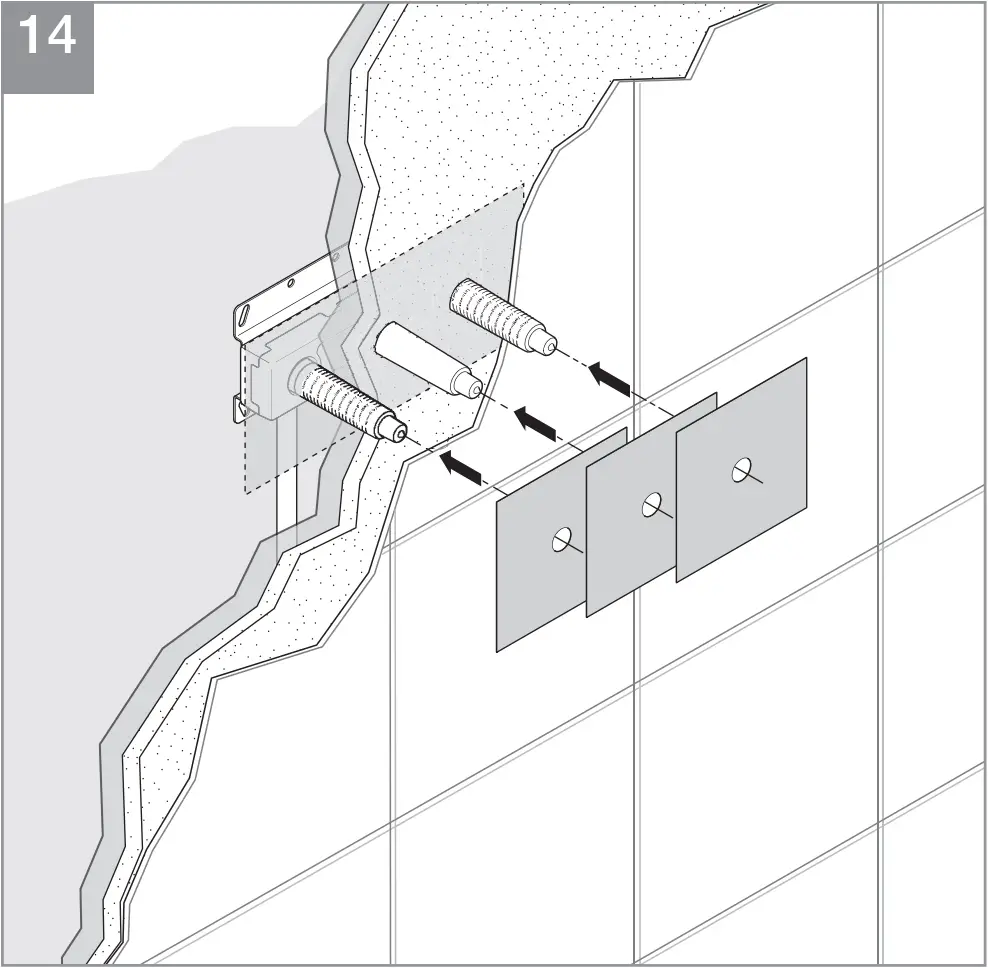 14