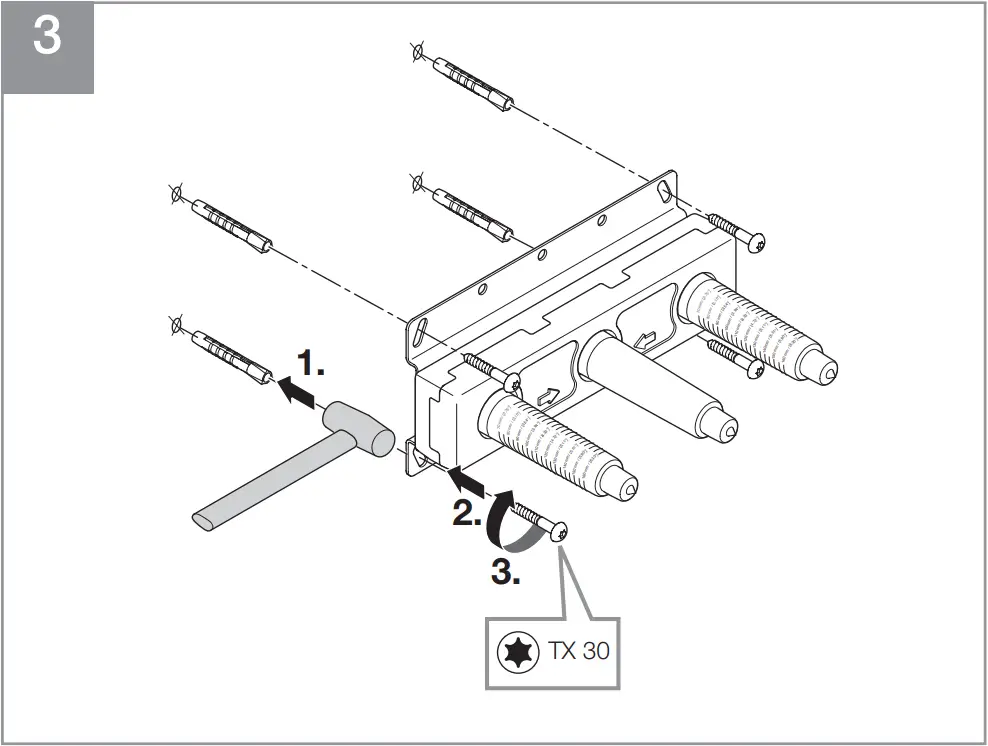 3

1.

2.

3.

TX 30