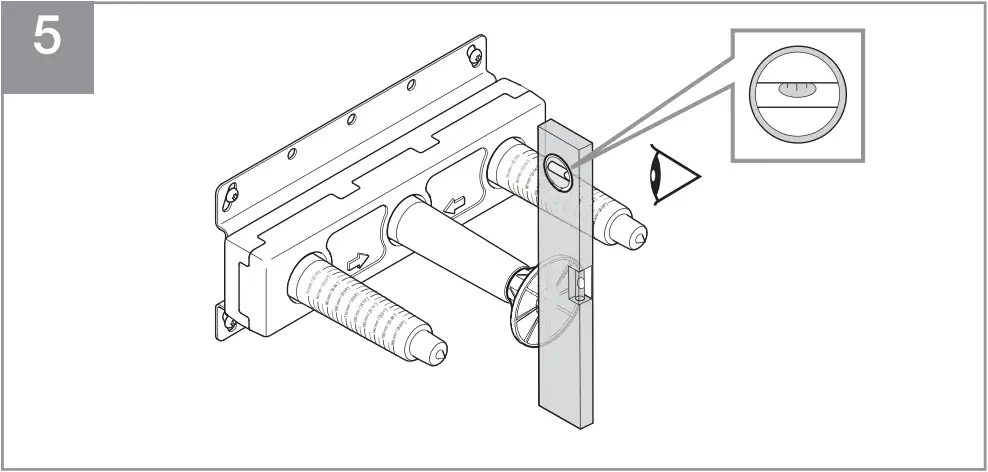 5