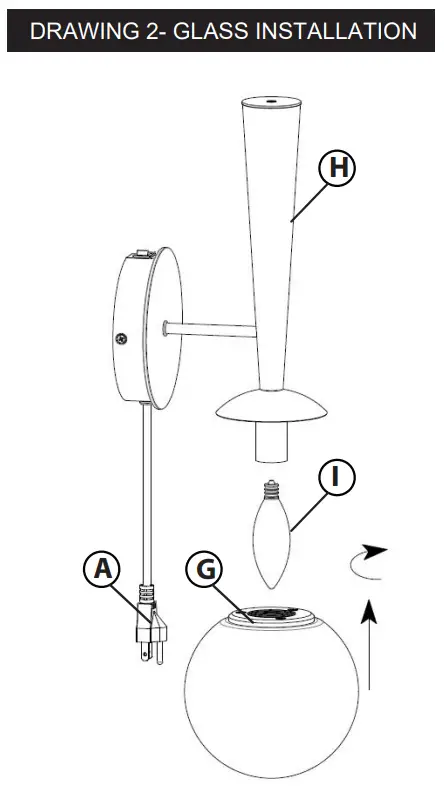 DRAWING 2- GLASS INSTALLATION

H

I

A

G