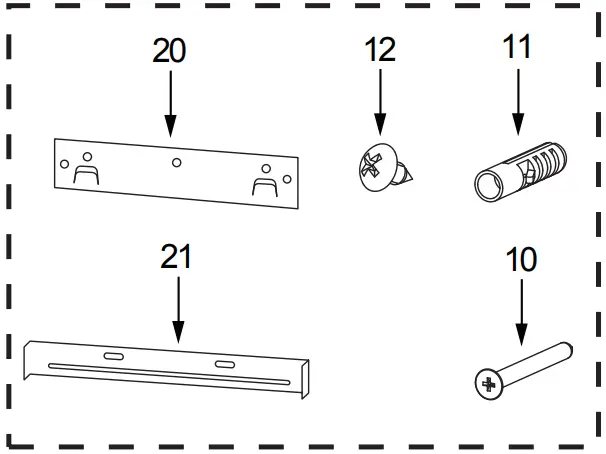 20

12

11

21

10