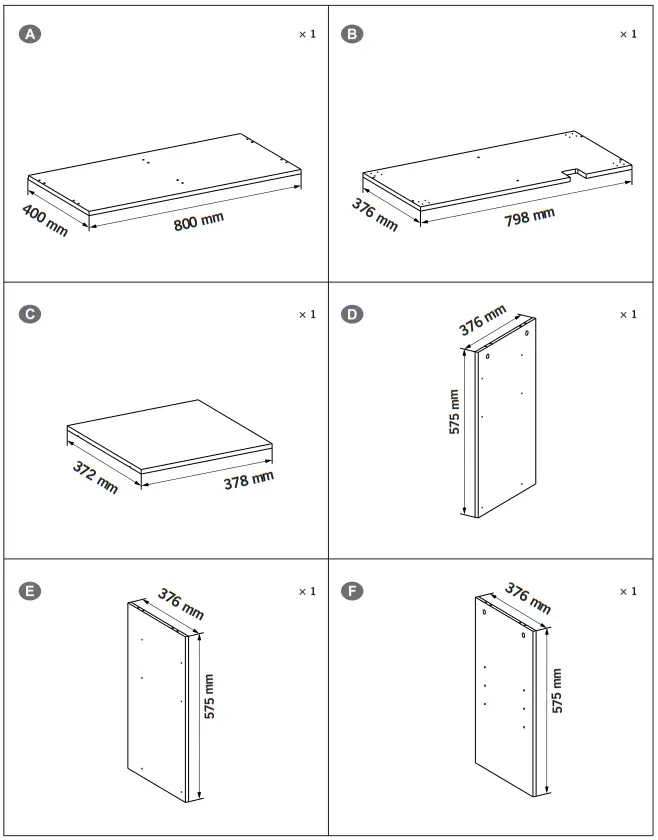 A
× 1
400 mm
800 mm

B
× 1
376 mm
798 mm

C
× 1
372 mm
378 mm

D
× 1
376 mm
575 mm

E
× 1
376 mm
575 mm

F
× 1
376 mm
575 mm