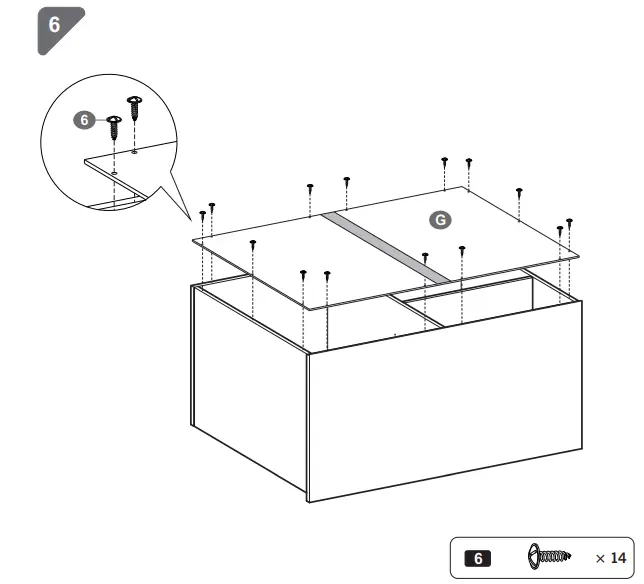 6

6

G

6 × 14