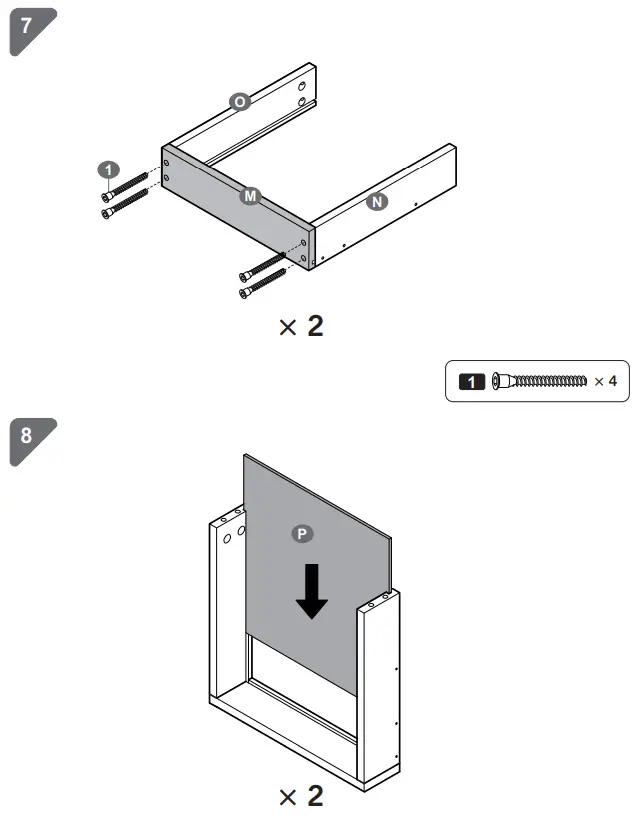 7

O

1

M

N

× 2

1 × 4

8

P

× 2