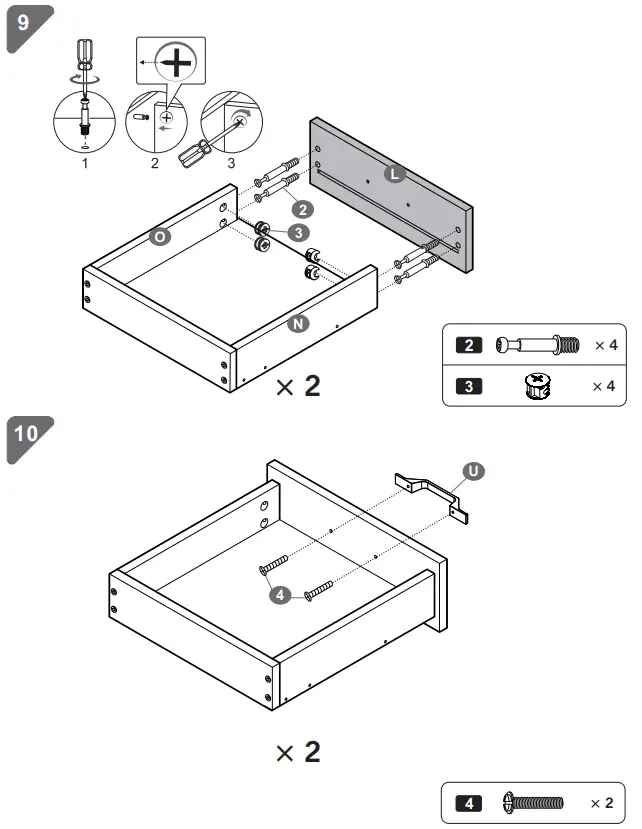 9

1 2 3

L

2

O

3

N

× 2

2 × 4

3 × 4

10

U

4

× 2

4 × 2