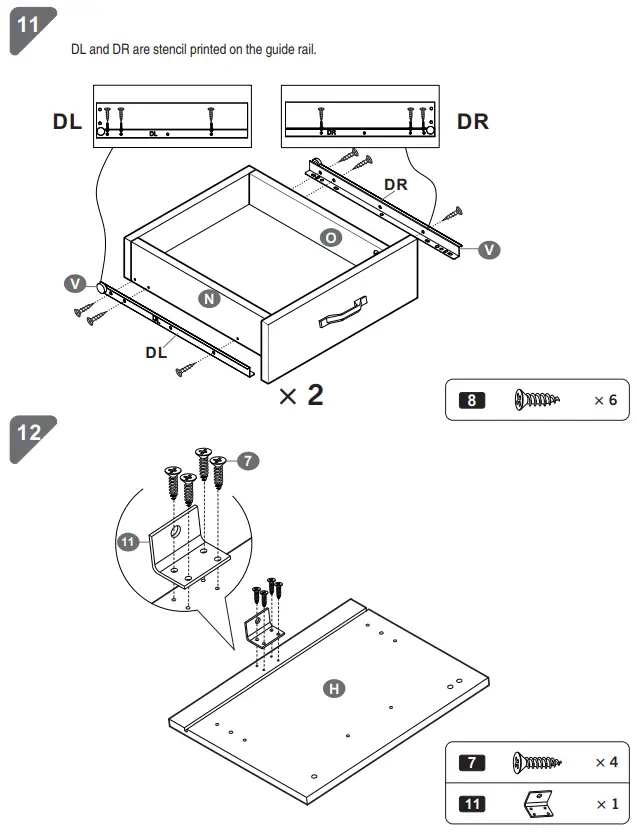 11

DL and DR are stencil printed on the guide rail.

DL

DL

DR

DR

DR

O

V

V

N

DL

× 2

8 × 6

12

7

11

H

7 × 4

11 × 1