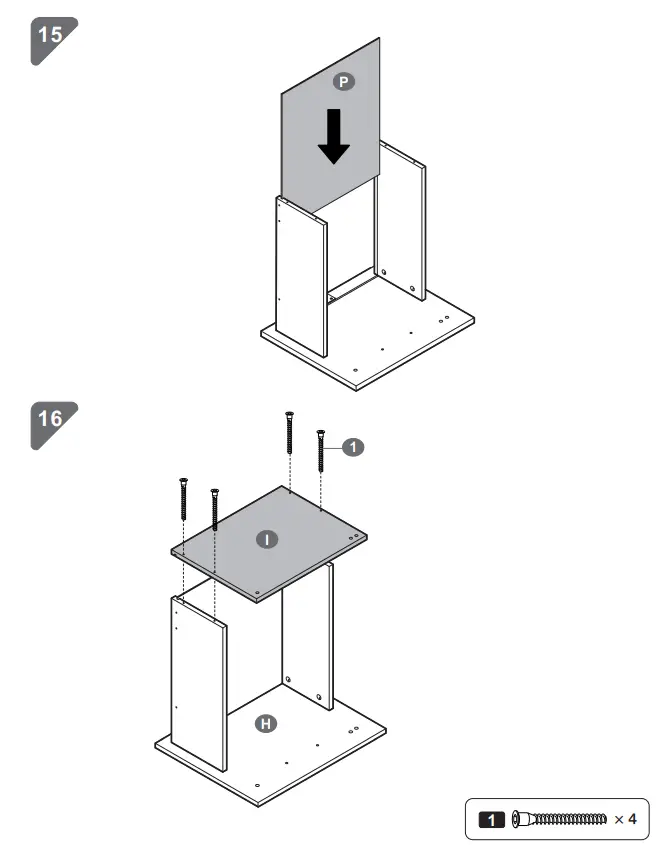 15

P

16

1

I

H

1 × 4