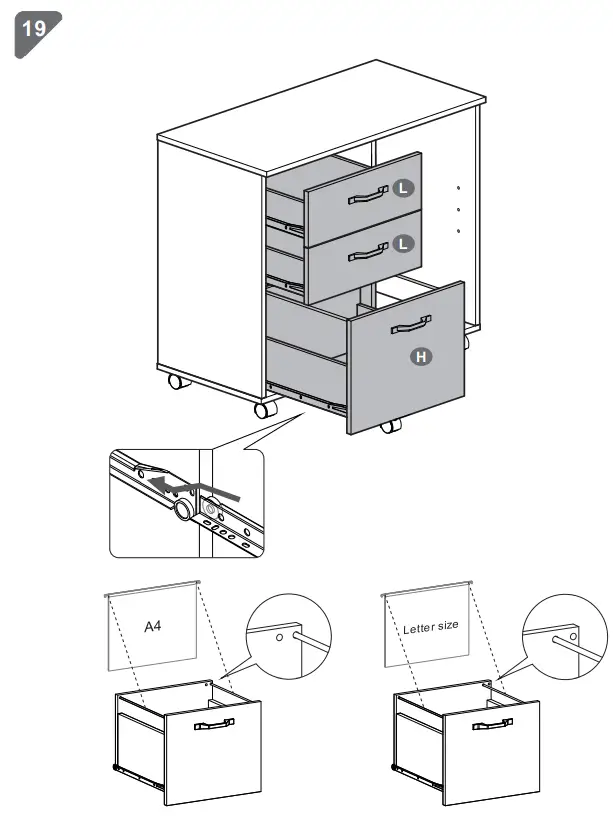 19

L

L

H

A4

Letter size